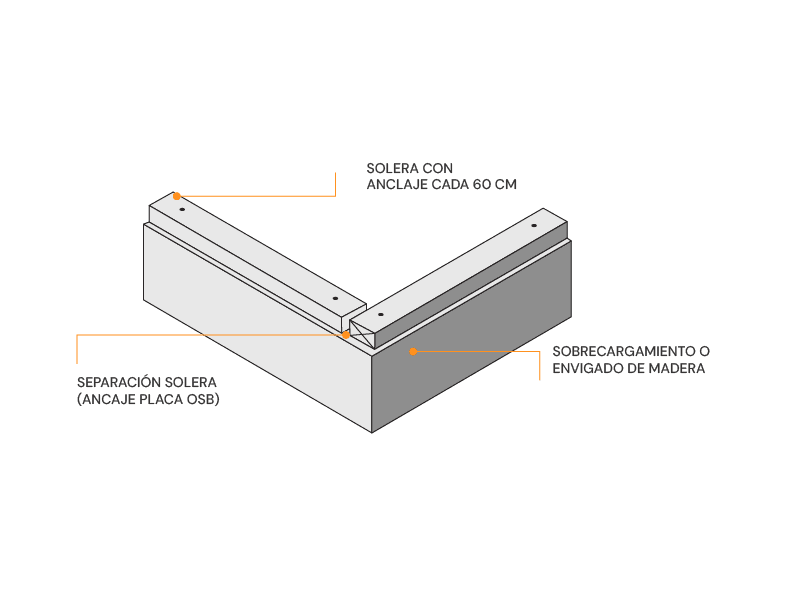 SOLERA CON
ANCLAJE CADA 60 CM

SEPARACIÓN SOLERA
(ANCAJE PLACA OSB)

SOBRECARGAMIENTO O
ENVIGADO DE MADERA