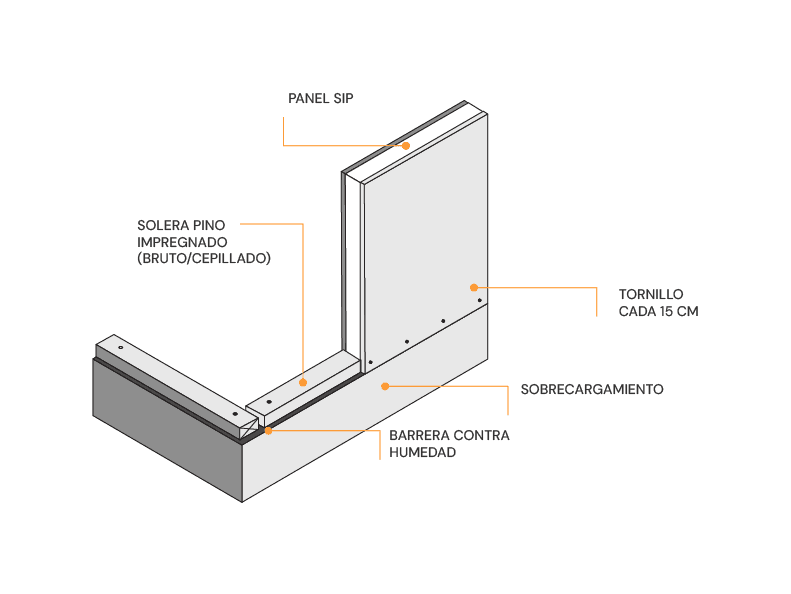 PANEL SIP

SOLERA PINO
IMPREGNADO
(BRUTO/CEPILLADO)

TORNILLO
CADA 15 CM

SOBRECARGAMIENTO

BARRERA CONTRA
HUMEDAD