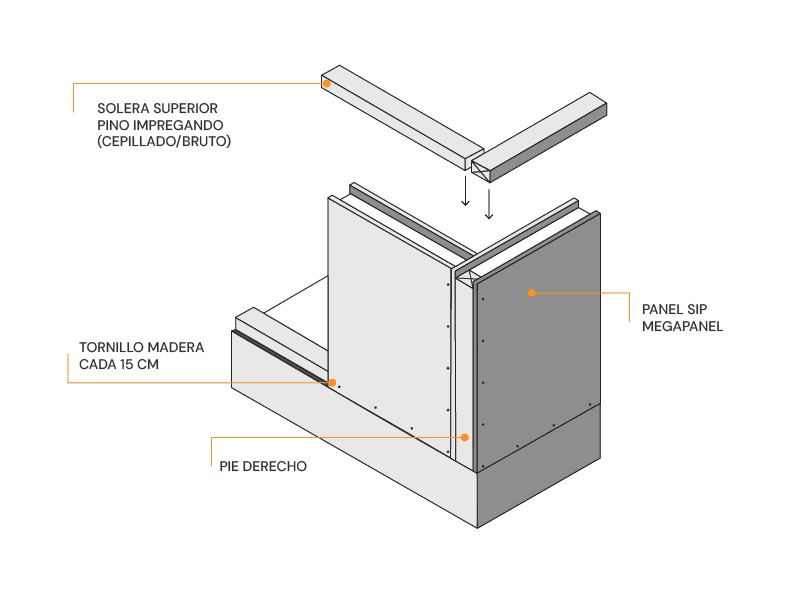 SOLERA SUPERIOR
PINO IMPREGANDO
(CEPILLADO/BRUTO)

PANEL SIP
MEGAPANEL

TORNILLO MADERA
CADA 15 CM

PIE DERECHO